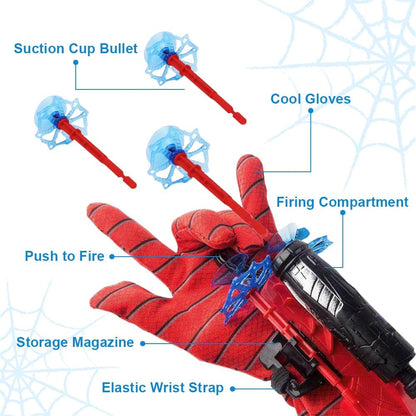 Suction Cup Bullet

Cool Gloves

Firing Compartment

Push to Fire

Storage Magazine

Elastic Wrist Strap