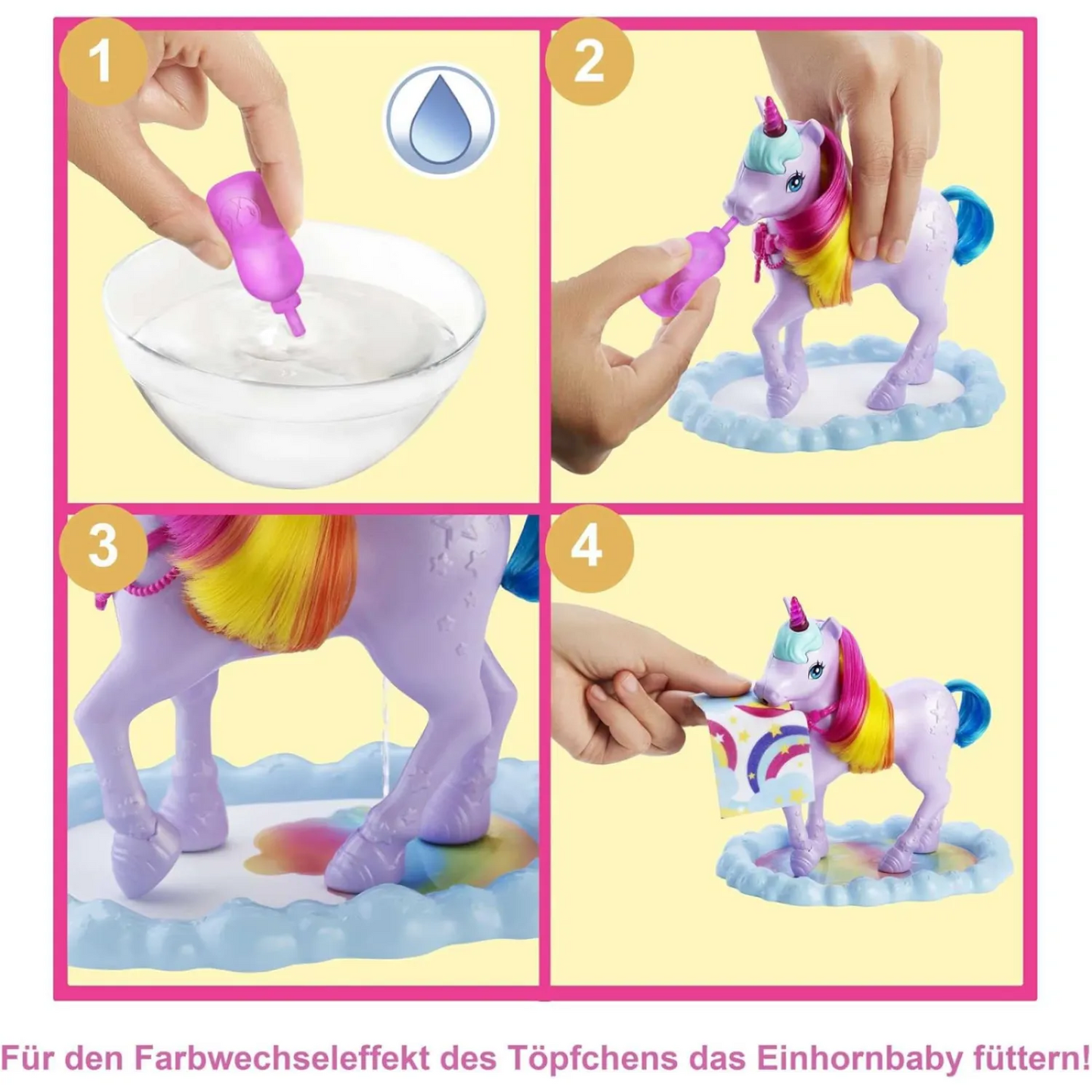 1

2

3

4

Für den Farbwechseleffekt des Töpfchens das Einhornbaby füttern!