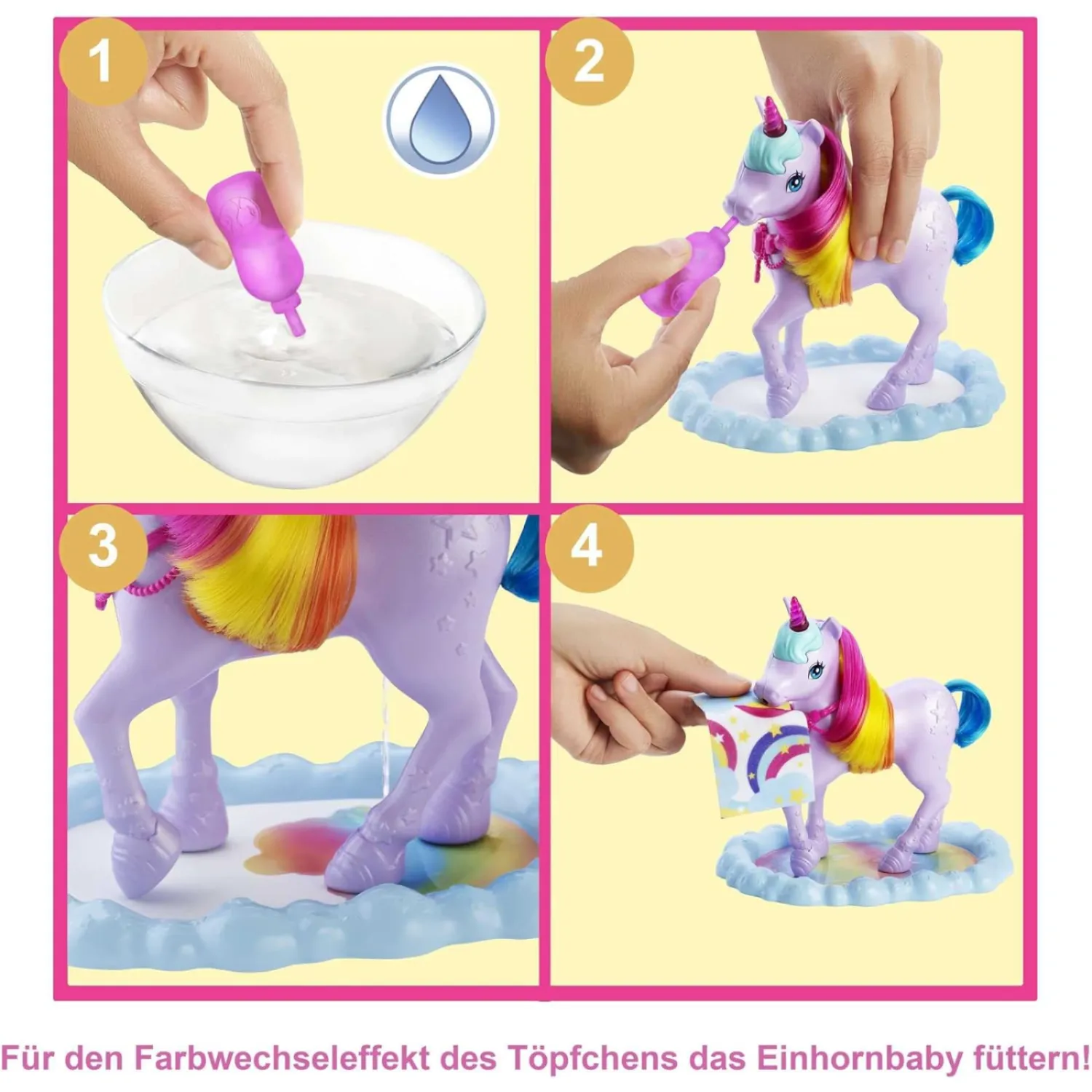 1

2

3

4

Für den Farbwechseleffekt des Töpfchens das Einhornbaby füttern!