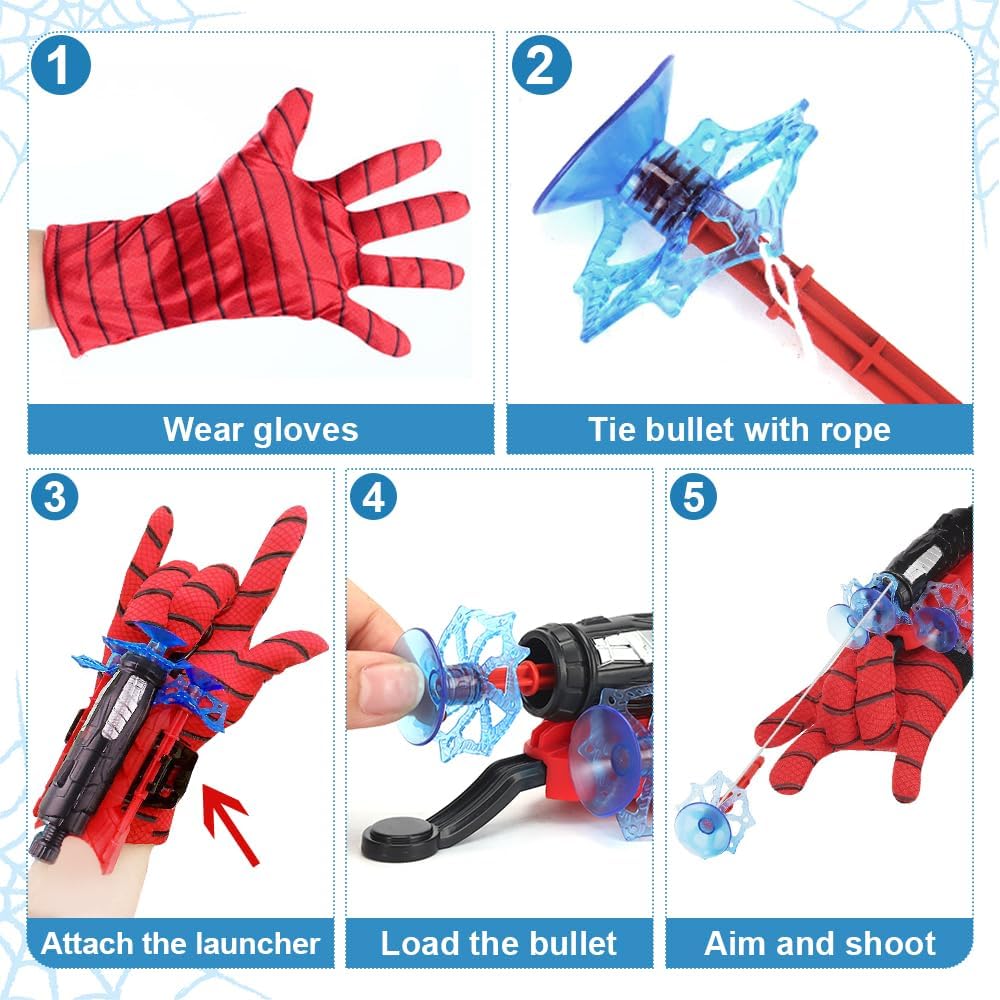 1

Wear gloves

2

Tie bullet with rope

3

Attach the launcher

4

Load the bullet

5

Aim and shoot